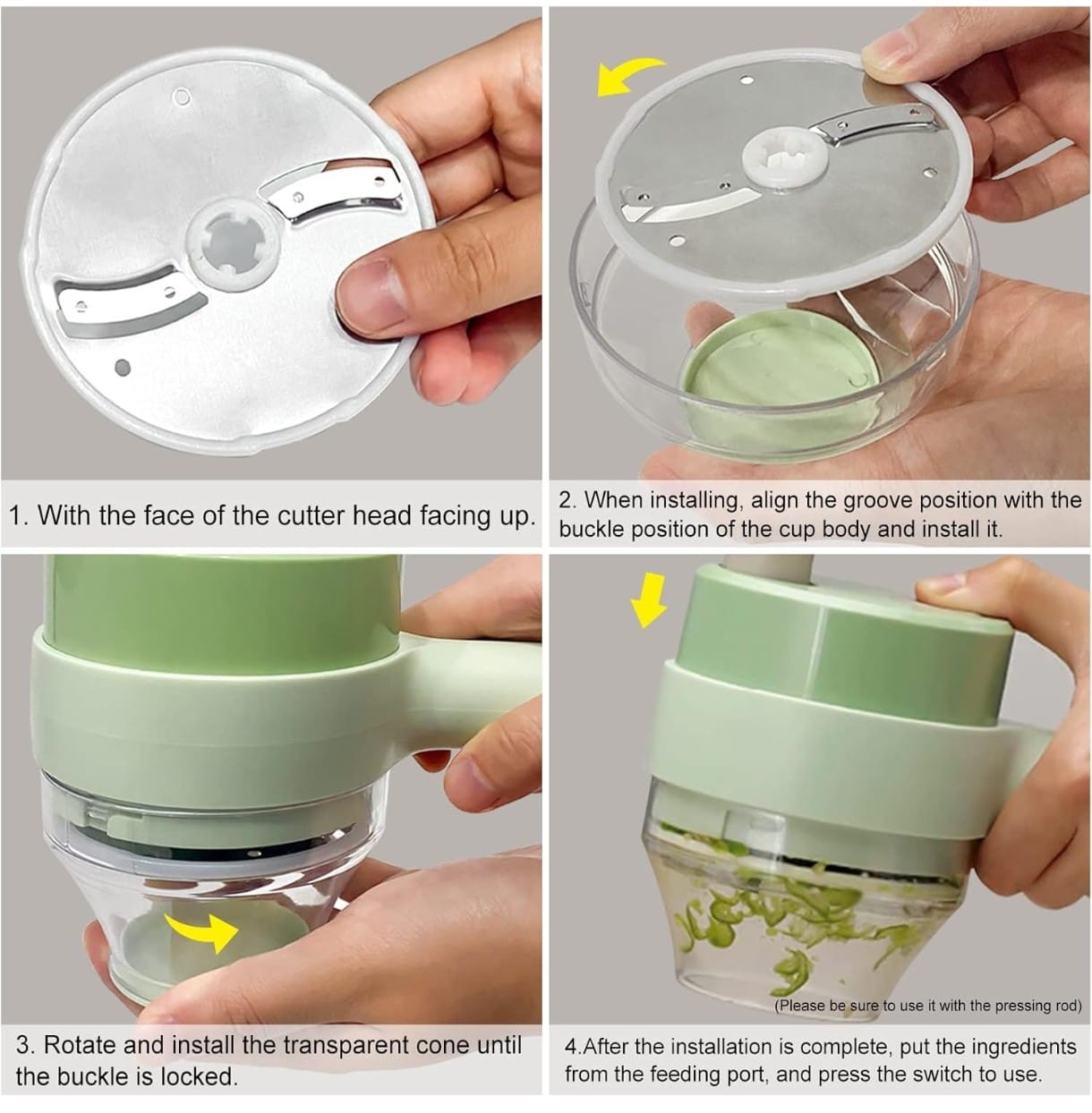 1. With the face of the cutter head facing up.

2. When installing, align the groove position with the buckle position of the cup body and install it.

3. Rotate and install the transparent cone until the buckle is locked.

(Please be sure to use it with the pressing rod)

4.After the installation is complete, put the ingredients from the feeding port, and press the switch to use.